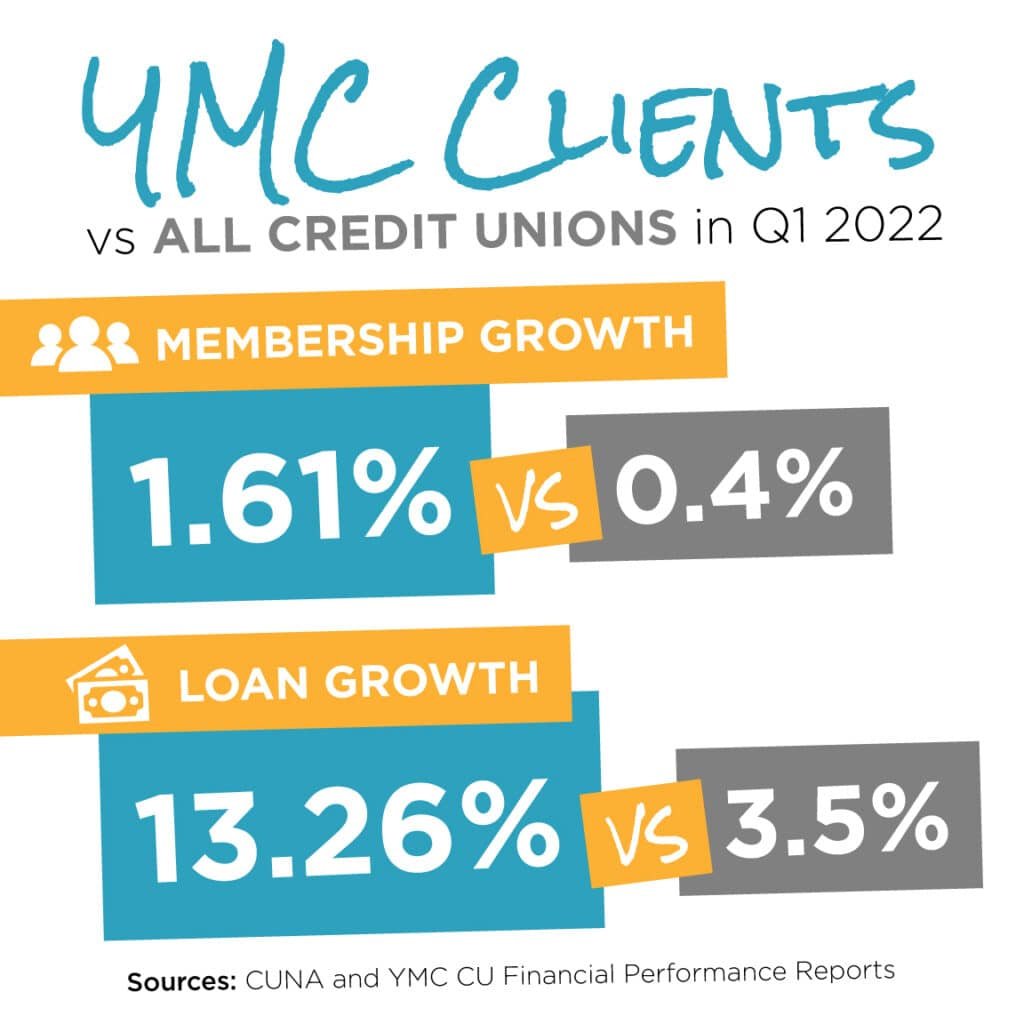 YMC CLIENTS
vs ALL CREDIT UNIONS in Q1 2022

MEMBERSHIP GROWTH

1.61% VS 0.4%

LOAN GROWTH

13.26% VS 3.5%

Sources: CUNA and YMC CU Financial Performance Reports